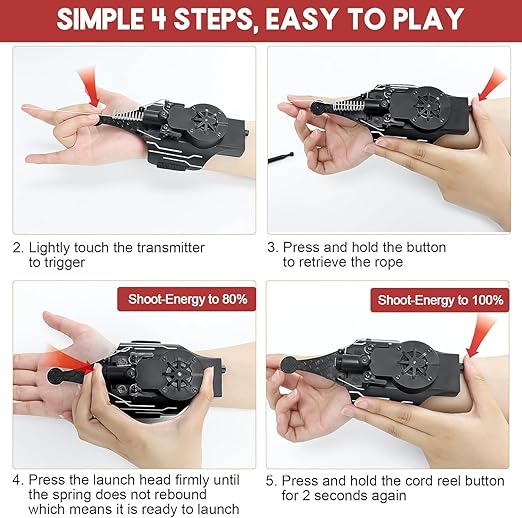 SIMPLE 4 STEPS, EASY TO PLAY

2. Lightly touch the transmitter to trigger

3. Press and hold the button to retrieve the rope

Shoot-Energy to 80%

4. Press the launch head firmly until the spring does not rebound which means it is ready to launch

Shoot-Energy to 100%

5. Press and hold the cord reel button for 2 seconds again