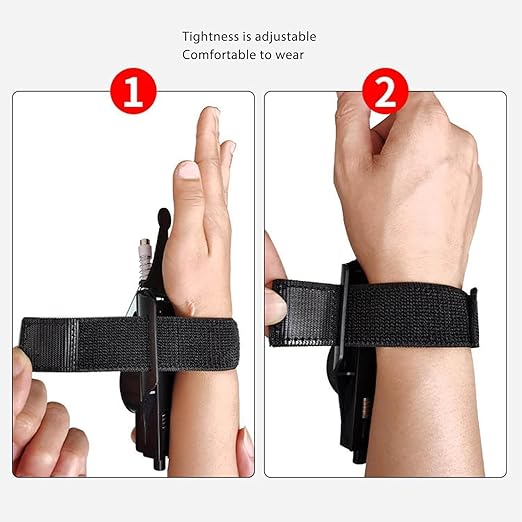 Tightness is adjustable
Comfortable to wear

1

2