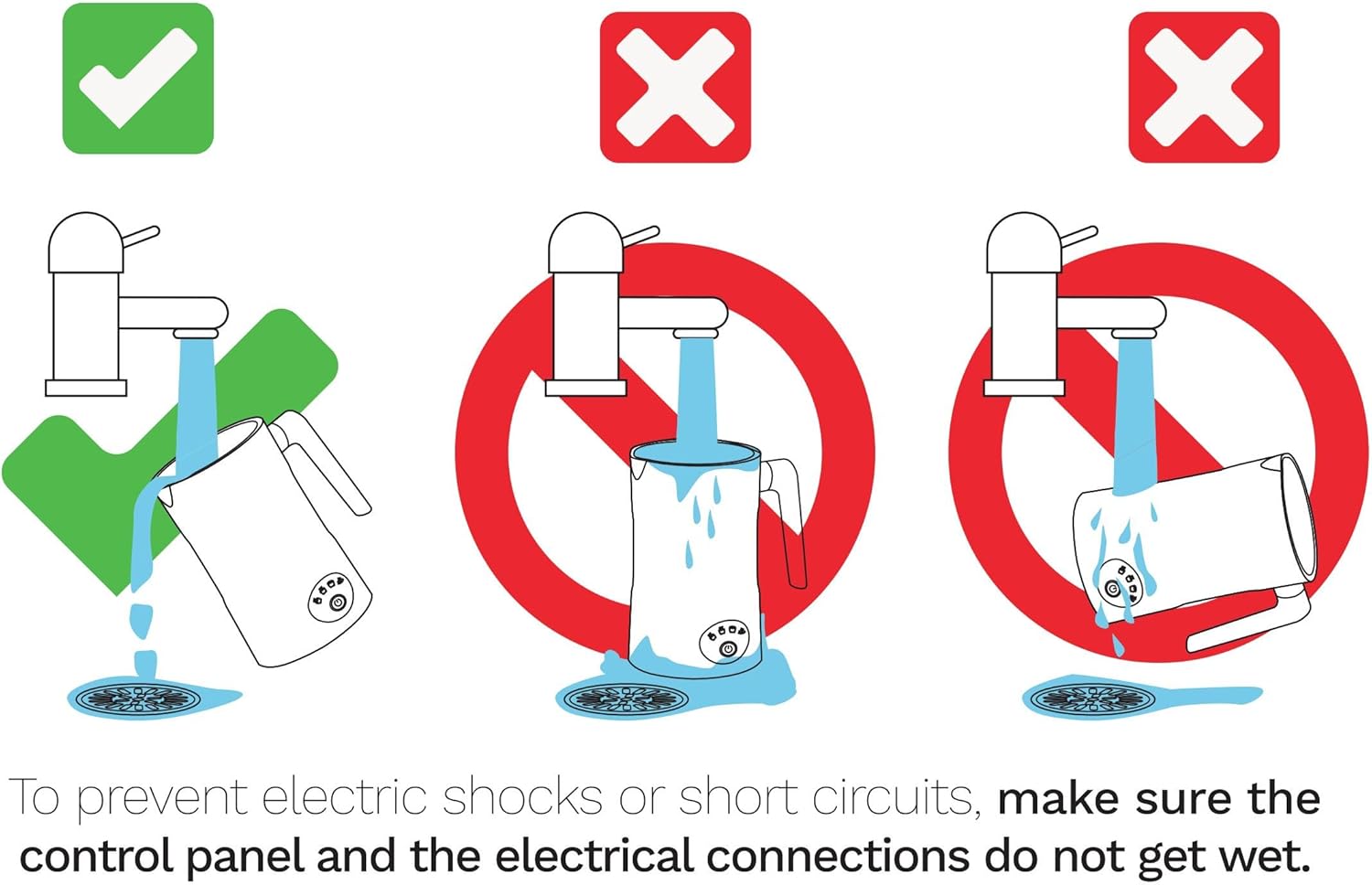 To prevent electric shocks or short circuits, make sure the control panel and the electrical connections do not get wet.