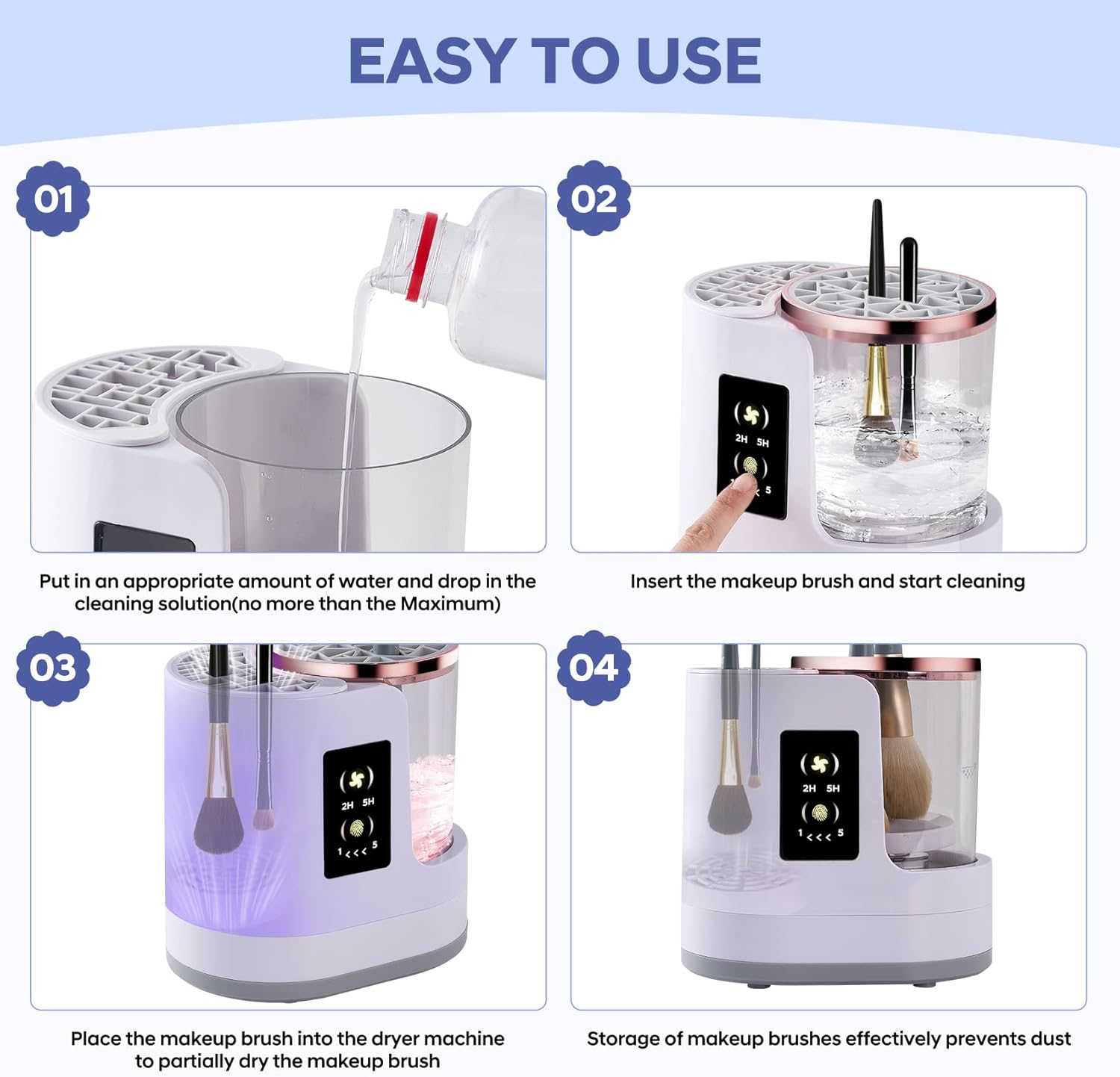 EASY TO USE

01

Put in an appropriate amount of water and drop in the cleaning solution(no more than the Maximum)

02

2H 5H

5

Insert the makeup brush and start cleaning

03

2H 5H

1 < < < 5

Place the makeup brush into the dryer machine to partially dry the makeup brush

04

2H 5H

1 < < < 5

Storage of makeup brushes effectively prevents dust