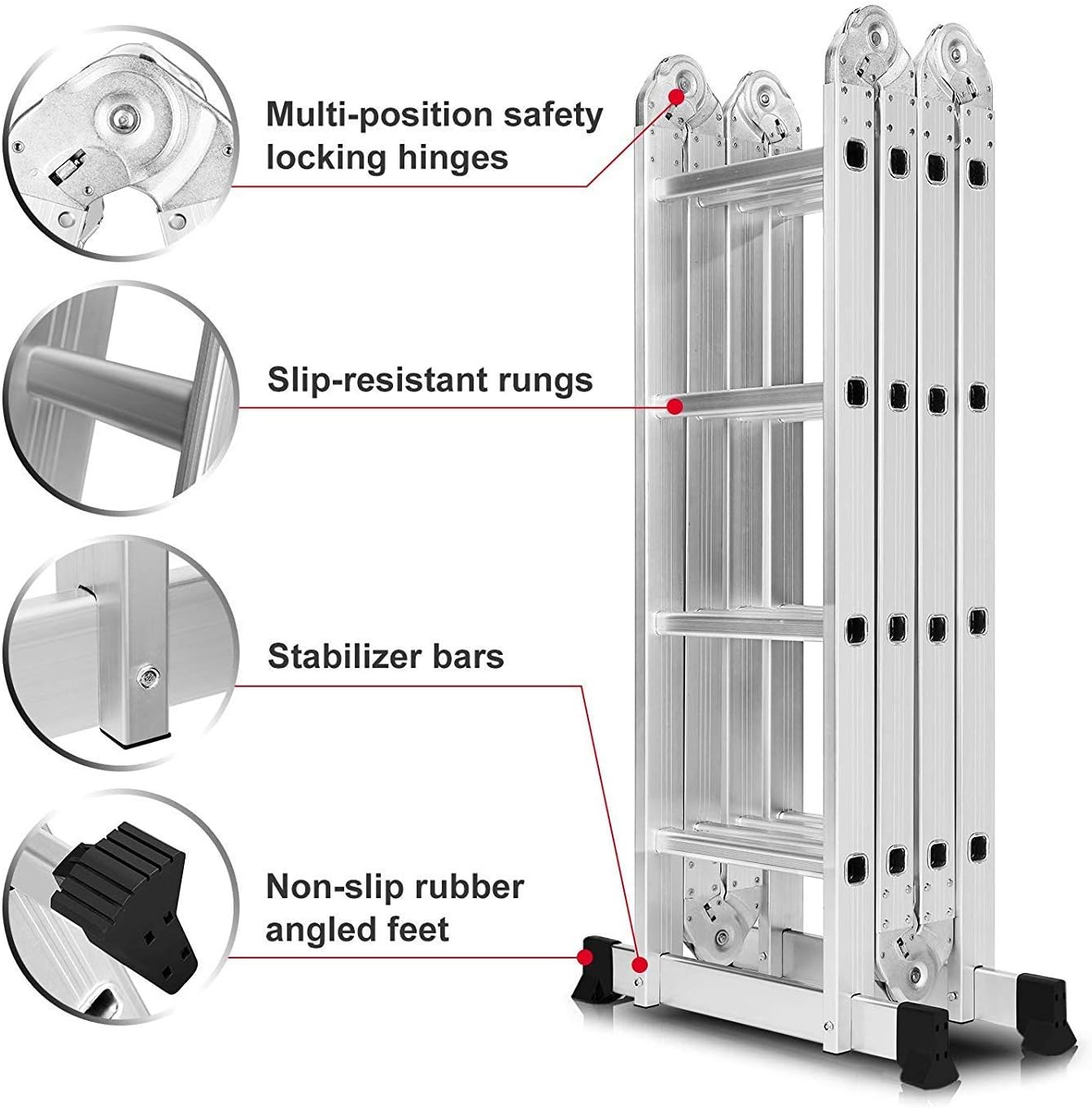 Multi-position safety locking hinges

Slip-resistant rungs

Stabilizer bars

Non-slip rubber angled feet